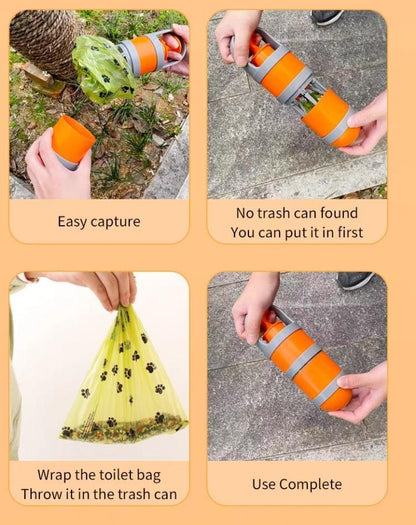 Easy capture

No trash can found
You can put it in first

Wrap the toilet bag
Throw it in the trash can

Use Complete